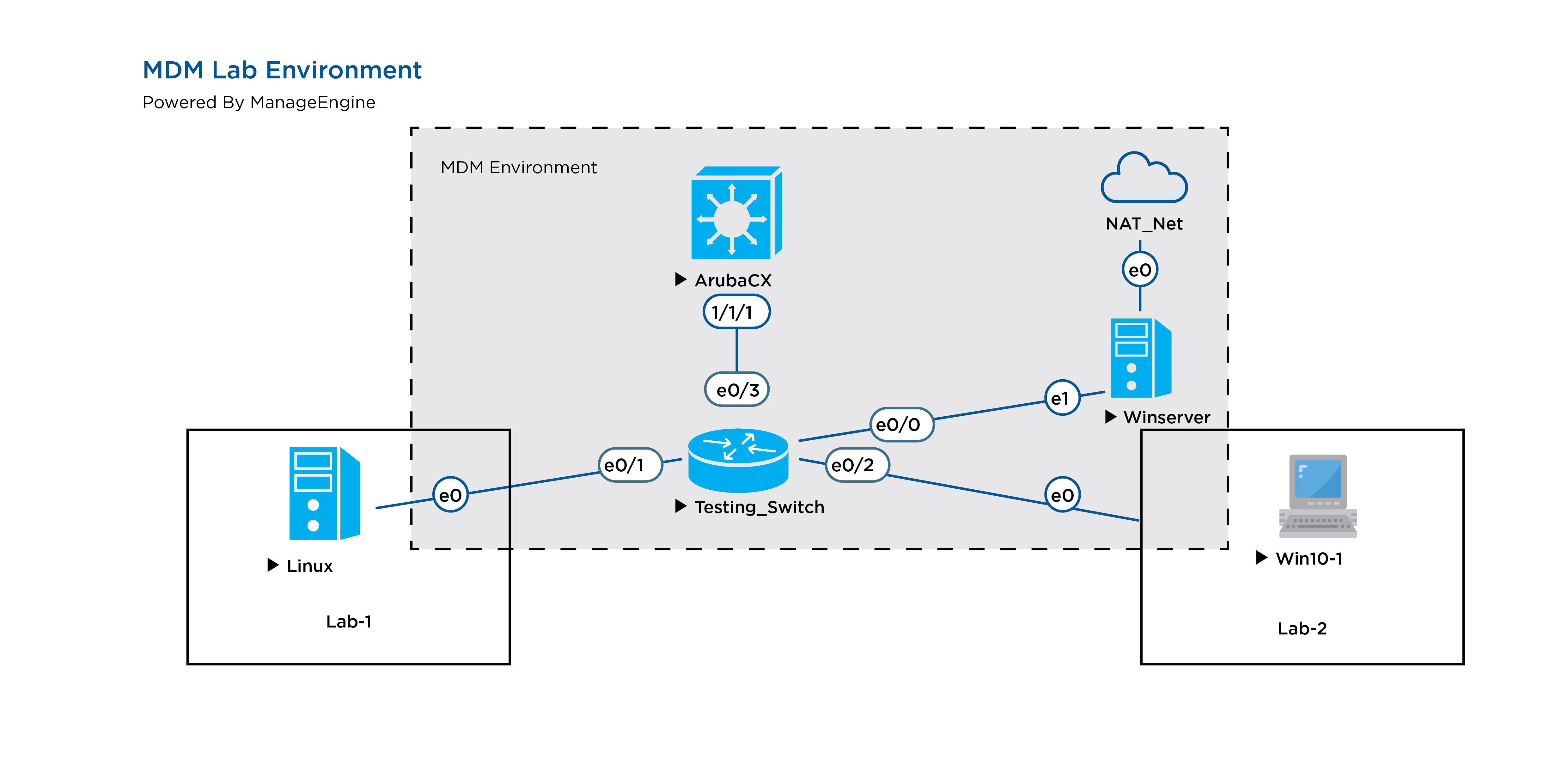 MDM Lab Environment

Powered By ManageEngine

MDM Environment

ArubaCX

1/1/1

e0/3

NAT_Net

e0

e1

Winserver

e0/0

e0/1

e0/2

Testing_Switch

e0

e0

Linux

Lab-1

Win10-1

Lab-2